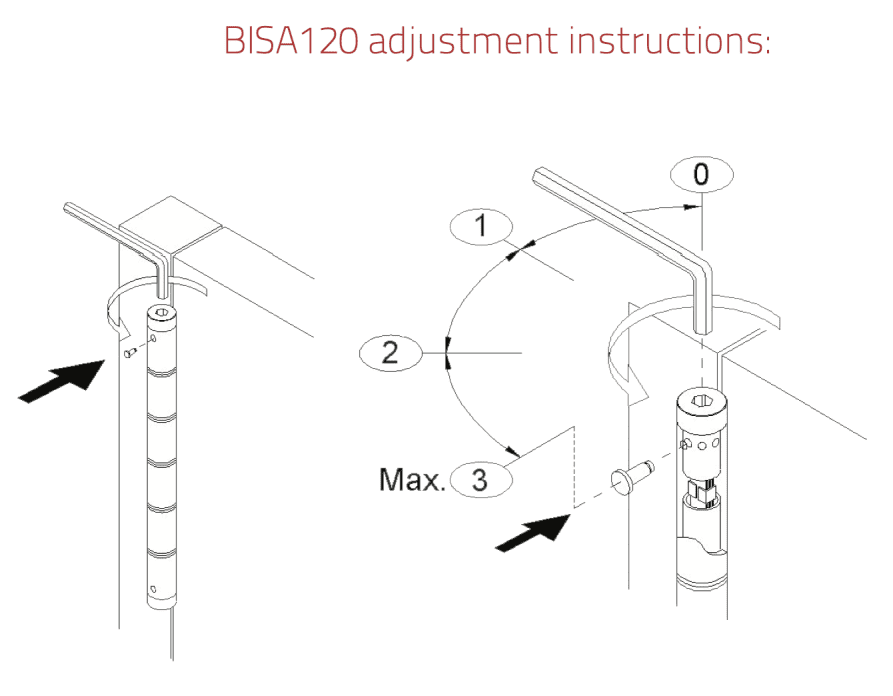 BISA120 adjustment instructions:

0

1

2

Max. 3