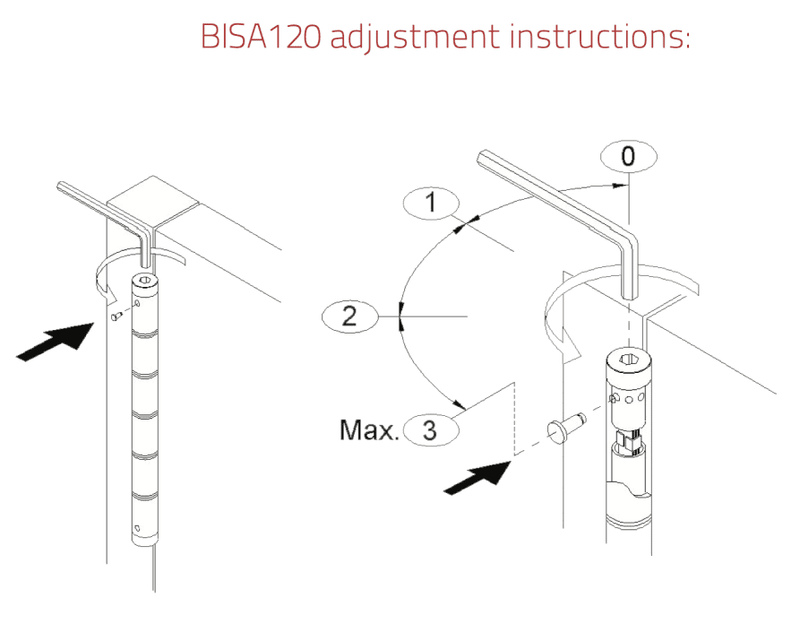 BISA120 adjustment instructions:

0

1

2

Max. 3