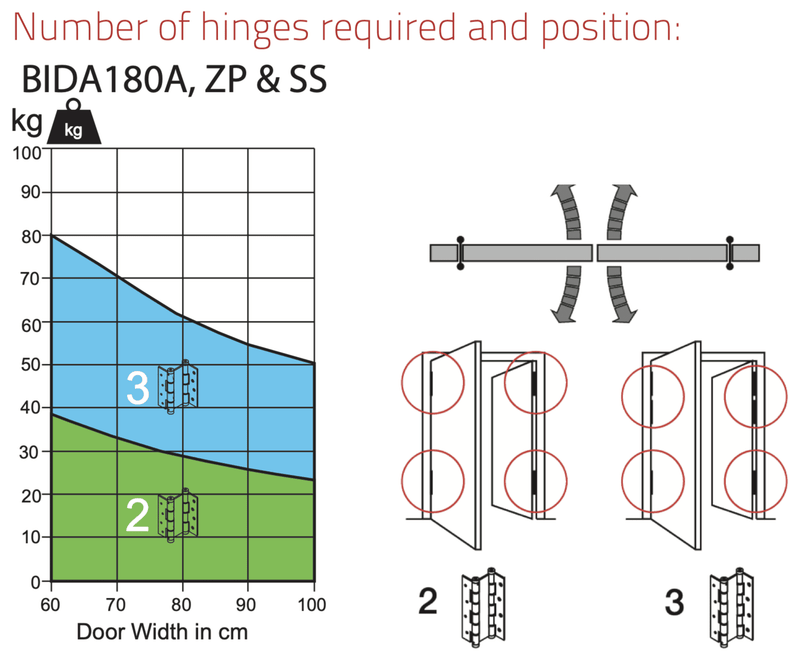 Number of hinges required and position:

BIDA180A, ZP & SS

kg
kg

100
90
80
70
60
50
40
30
20
10
0

3
2

60 70 80 90 100
Door Width in cm

2
3