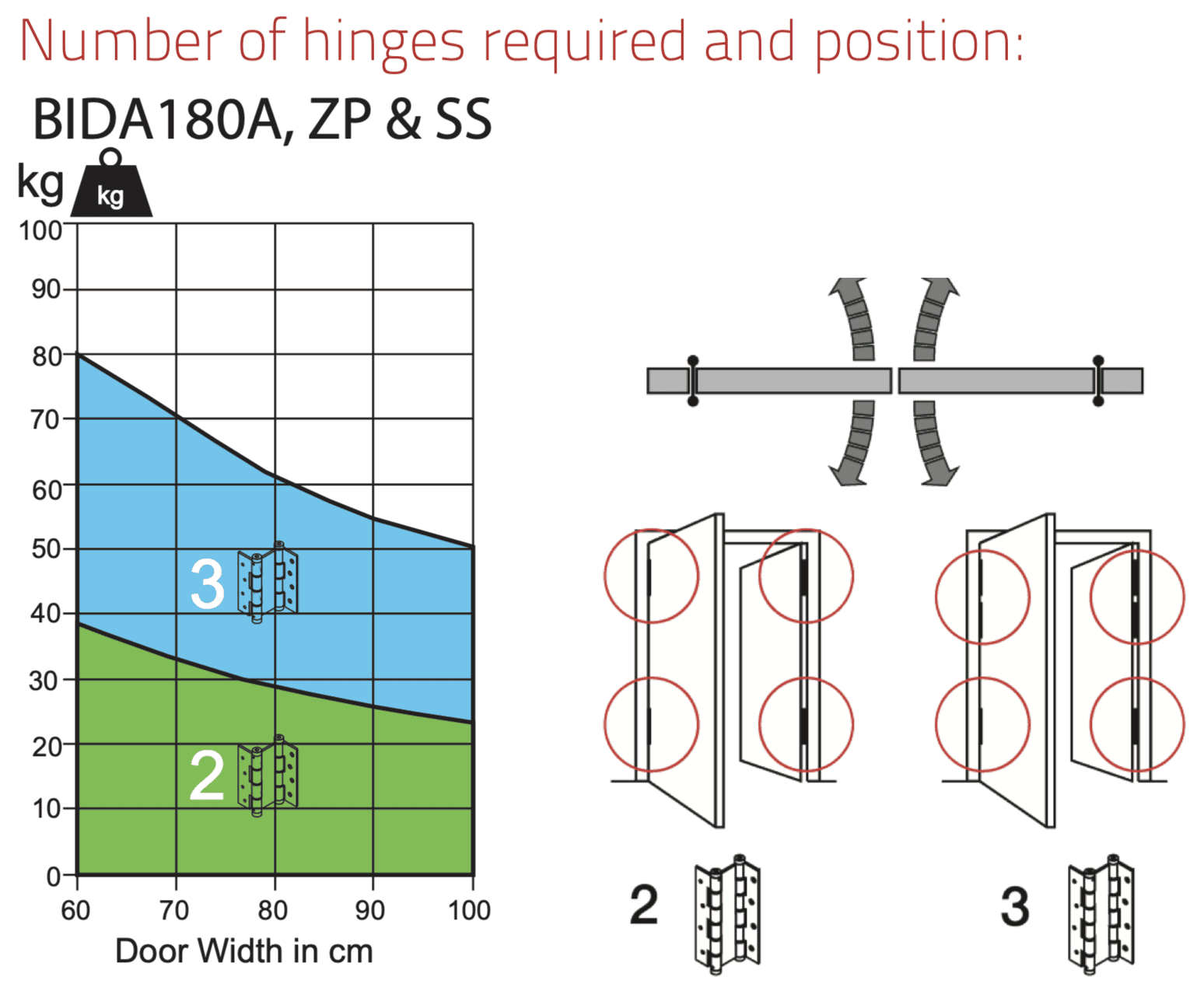 Number of hinges required and position:

BIDA180A, ZP & SS

kg

kg

100
90
80
70
60
50
40
30
20
10
0

3

2

60 70 80 90 100

Door Width in cm

2

3