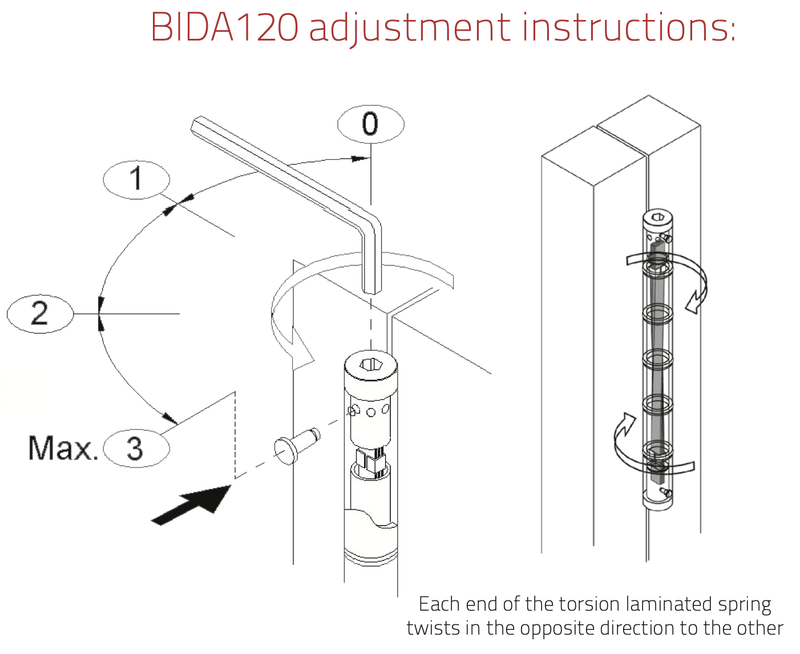 BIDA120 adjustment instructions:

0

1

2

Max. 3

Each end of the torsion laminated spring twists in the opposite direction to the other